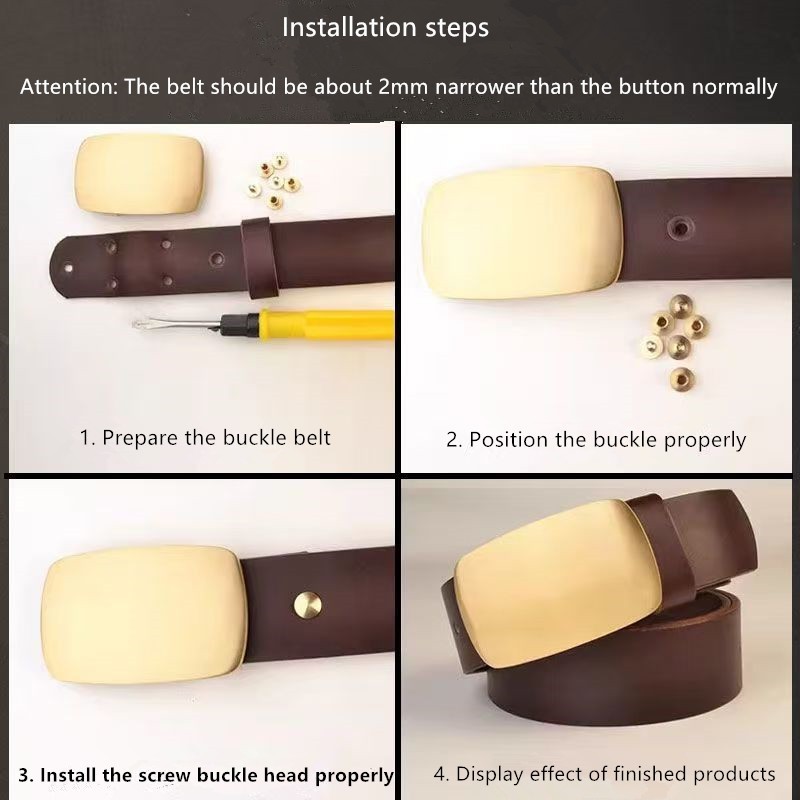 Installation steps

Attention: The belt should be about 2mm narrower than the button normally

1. Prepare the buckle belt

2. Position the buckle properly

3. Install the screw buckle head properly

4. Display effect of finished products