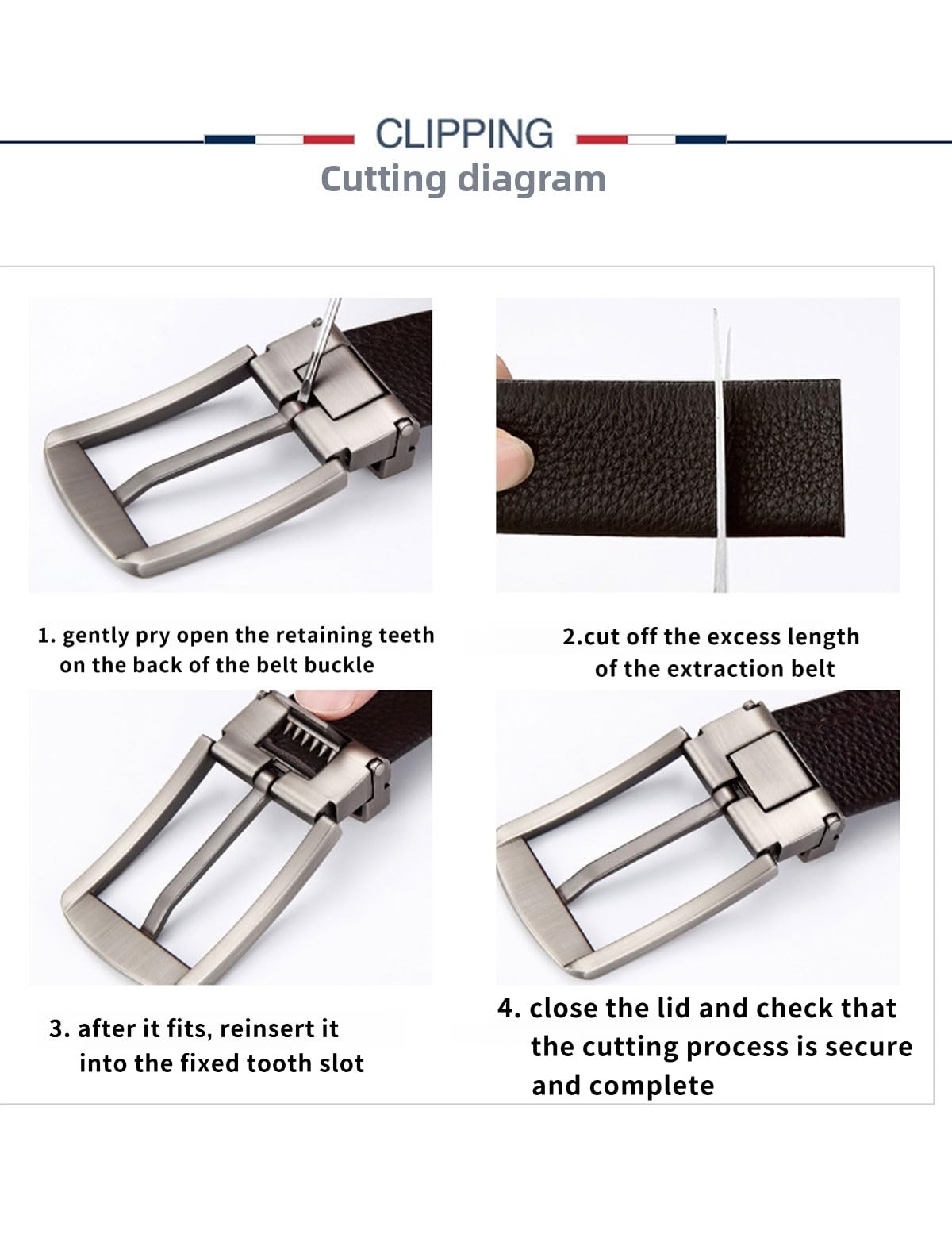 CLIPPING
Cutting diagram

1. gently pry open the retaining teeth on the back of the belt buckle

2.cut off the excess length of the extraction belt

3. after it fits, reinsert it into the fixed tooth slot

4. close the lid and check that the cutting process is secure and complete